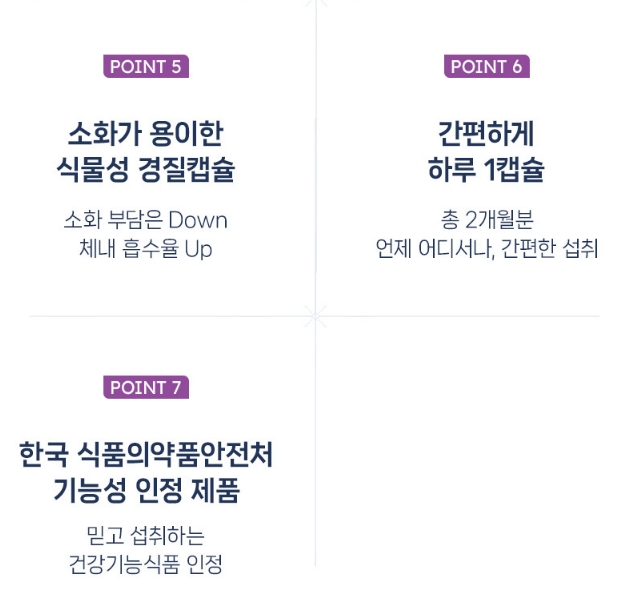 POINT 5

소화가 용이한
식물성 경질캡슐

소화 부담은 Down
체내 흡수율 Up

POINT 6

간편하게
하루 1캡슐

총 2개월분
언제 어디서나, 간편한 섭취

POINT 7

한국 식품의약품안전처
기능성 인정 제품

믿고 섭취하는
건강기능식품 인정